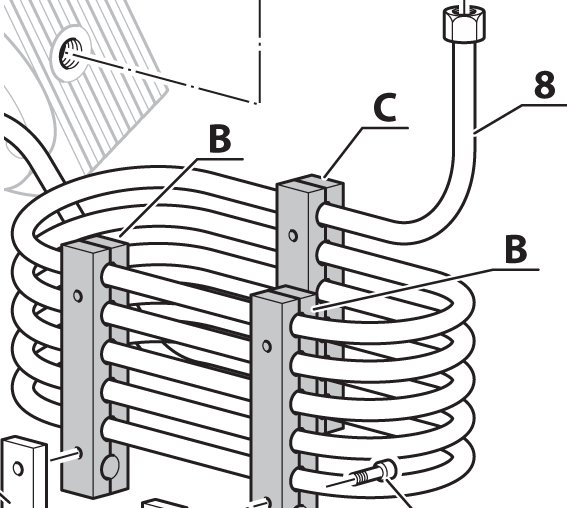 8
C
B
B